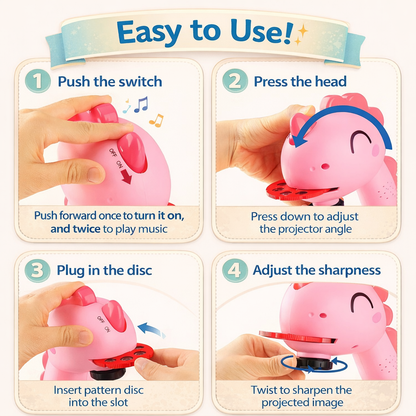 Easy to Use!

1 Push the switch

OFF ON

Push forward once to turn it on, and twice to play music

2 Press the head

Press down to adjust the projector angle

3 Plug in the disc

OFF ON

Insert pattern disc into the slot

4 Adjust the sharpness

Twist to sharpen the projected image